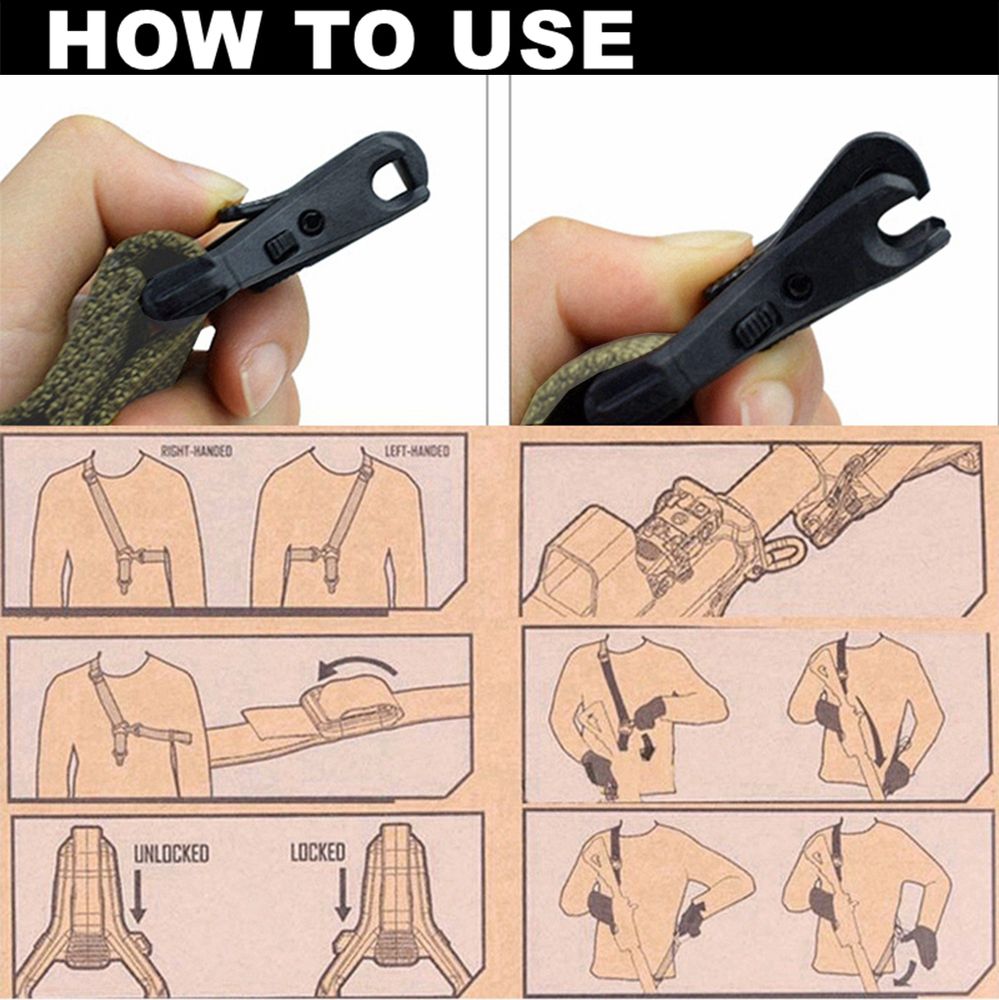 HOW TO USE

RIGHT-HANDED

LEFT-HANDED

UNLOCKED

LOCKED